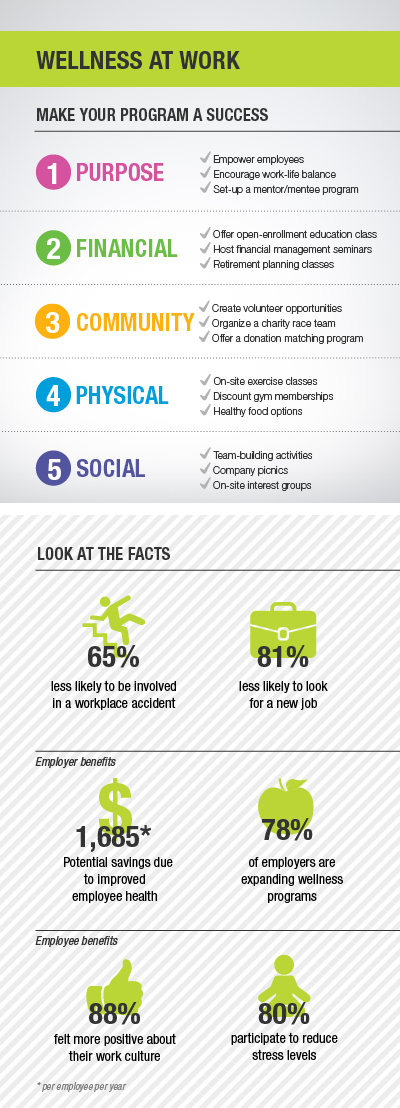 WELLNESS AT WORK

MAKE YOUR PROGRAM A SUCCESS

1 PURPOSE
Empower employees
Encourage work-life balance
Set-up a mentor/mentee program

2 FINANCIAL
Offer open-enrollment education class
Host financial management seminars
Retirement planning classes

3 COMMUNITY
Create volunteer opportunities
Organize a charity race team
Offer a donation matching program

4 PHYSICAL
On-site exercise classes
Discount gym memberships
Healthy food options

5 SOCIAL
Team-building activities
Company picnics
On-site interest groups

LOOK AT THE FACTS

65%
less likely to be involved in a workplace accident

81%
less likely to look for a new job

Employer benefits

$
1,685*
Potential savings due to improved employee health

78%
of employers are expanding wellness programs

Employee benefits

88%
felt more positive about their work culture

80%
participate to reduce stress levels

* per employee per year